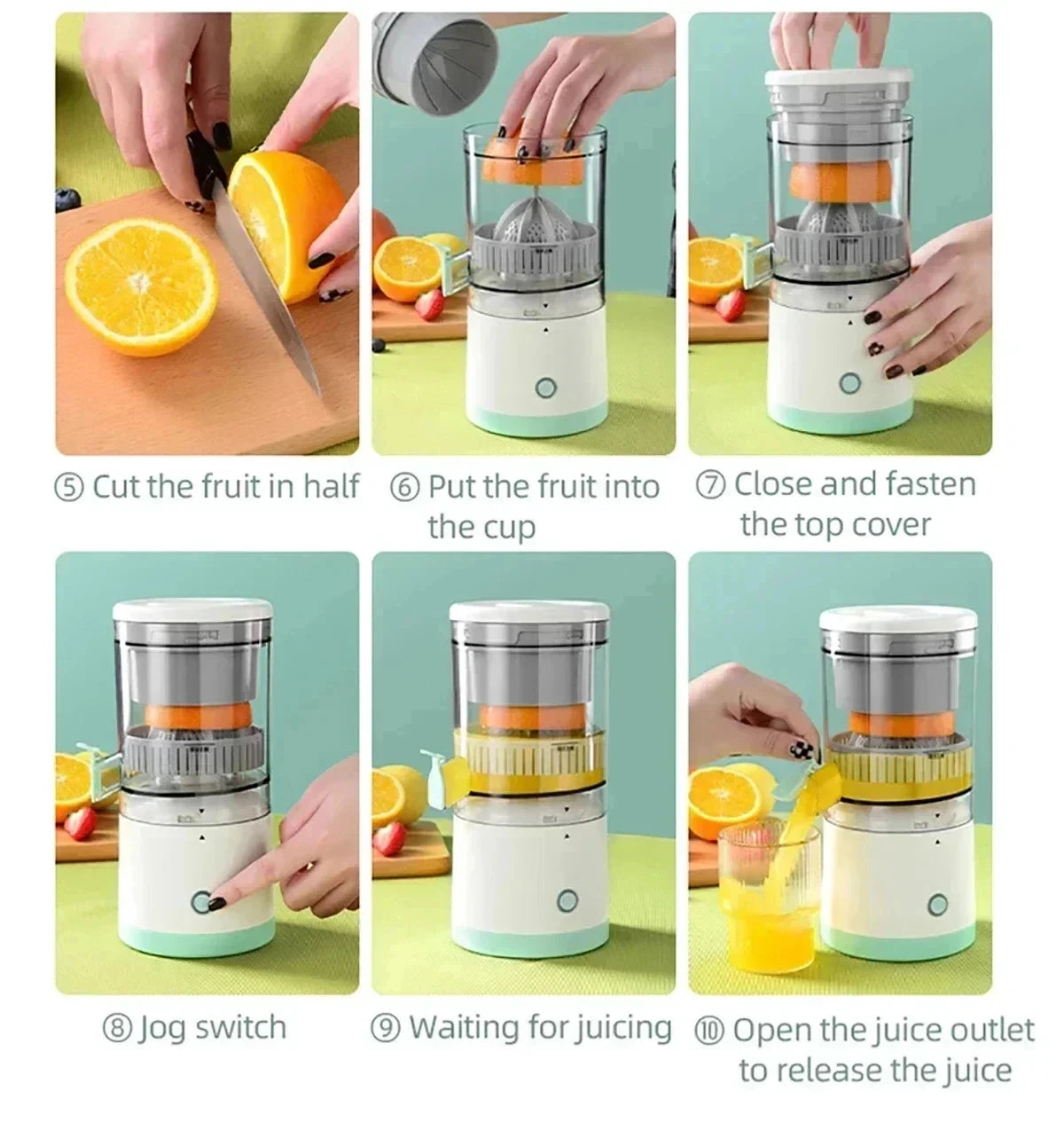 ⑤ Cut the fruit in half

⑥ Put the fruit into the cup

⑦ Close and fasten the top cover

⑧ Jog switch

⑨ Waiting for juicing

⑩ Open the juice outlet to release the juice